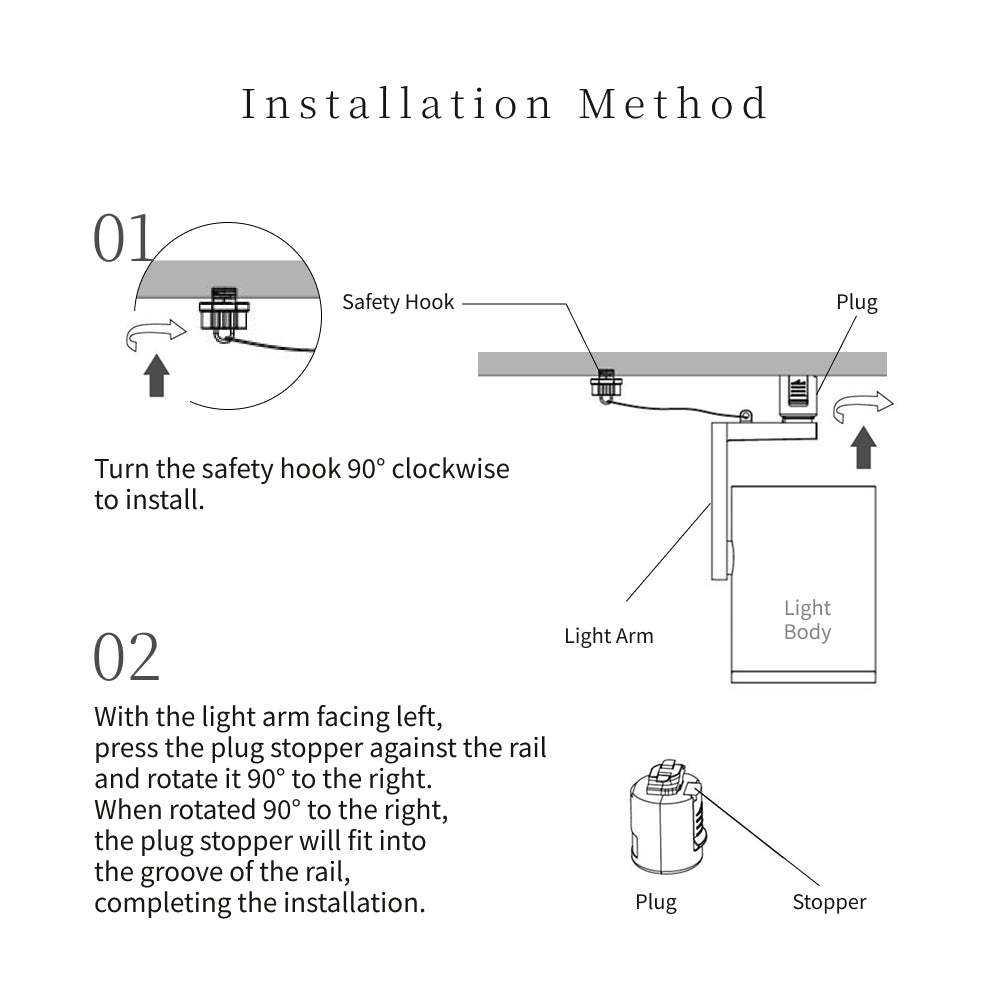 Installation Method

01

Safety Hook

Plug

Turn the safety hook 90° clockwise to install.

Light Arm

Light Body

02

With the light arm facing left, press the plug stopper against the rail and rotate it 90° to the right. When rotated 90° to the right, the plug stopper will fit into the groove of the rail, completing the installation.

Plug

Stopper