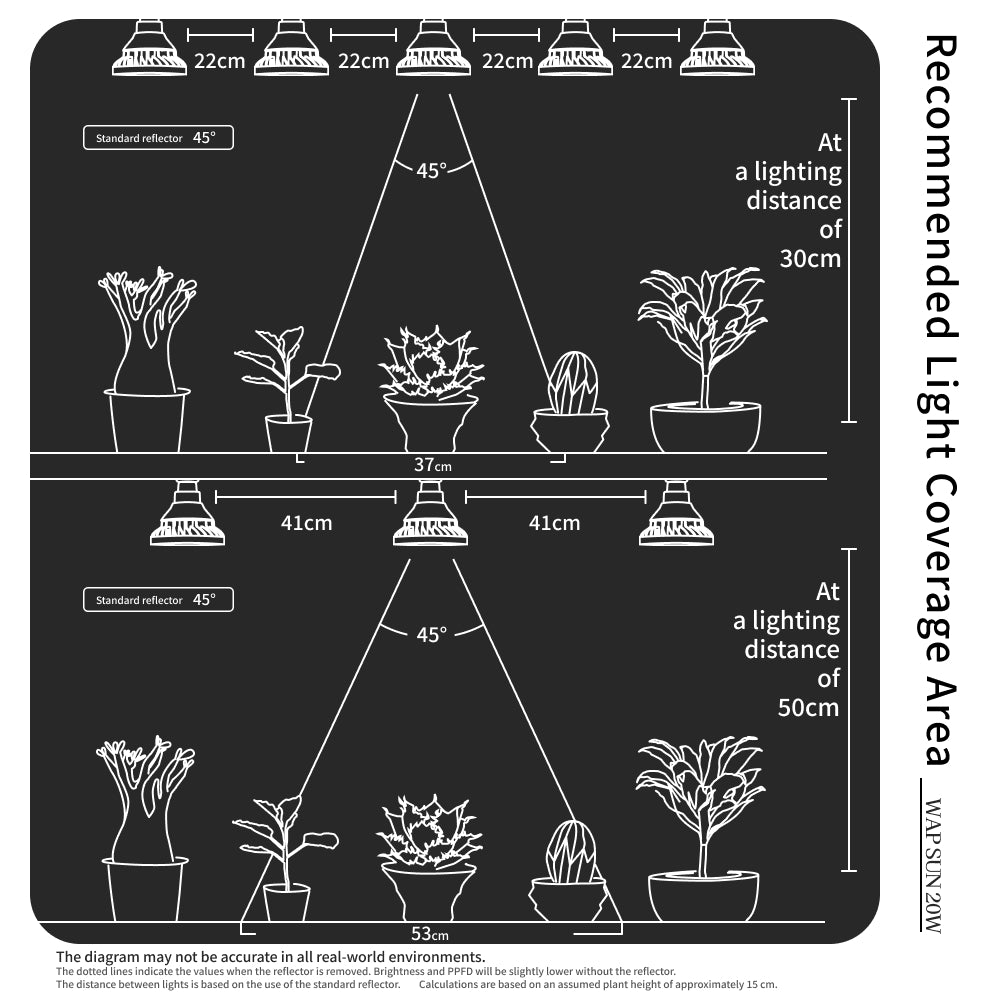 22cm 22cm 22cm 22cm

Standard reflector 45°

45°

At a lighting distance of 30cm

37cm

41cm 41cm

Standard reflector 45°

45°

At a lighting distance of 50cm

53cm

Recommended Light Coverage Area

WAP SUN 20W

The diagram may not be accurate in all real-world environments.
The dotted lines indicate the values when the reflector is removed. Brightness and PPFD will be slightly lower without the reflector.
The distance between lights is based on the use of the standard reflector. Calculations are based on an assumed plant height of approximately 15 cm.