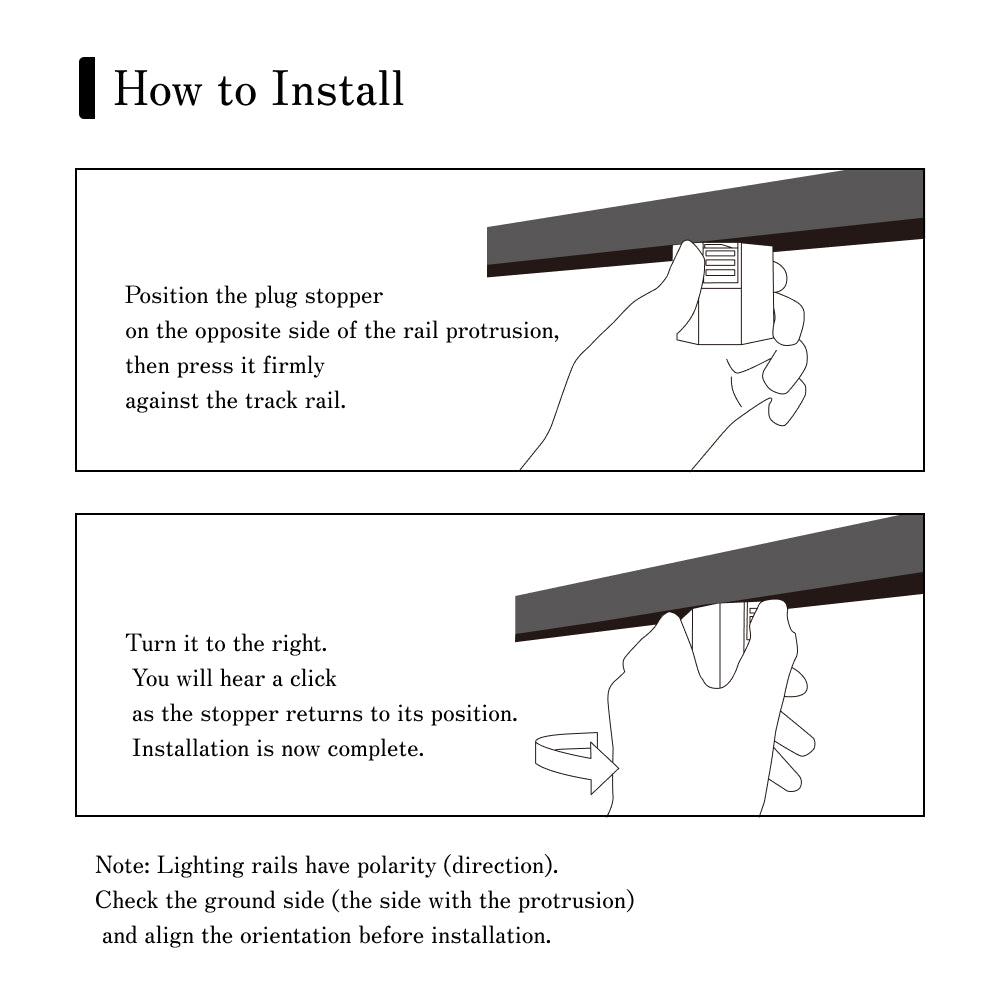 How to Install

Position the plug stopper on the opposite side of the rail protrusion, then press it firmly against the track rail.

Turn it to the right. You will hear a click as the stopper returns to its position. Installation is now complete.

Note: Lighting rails have polarity (direction). Check the ground side (the side with the protrusion) and align the orientation before installation.