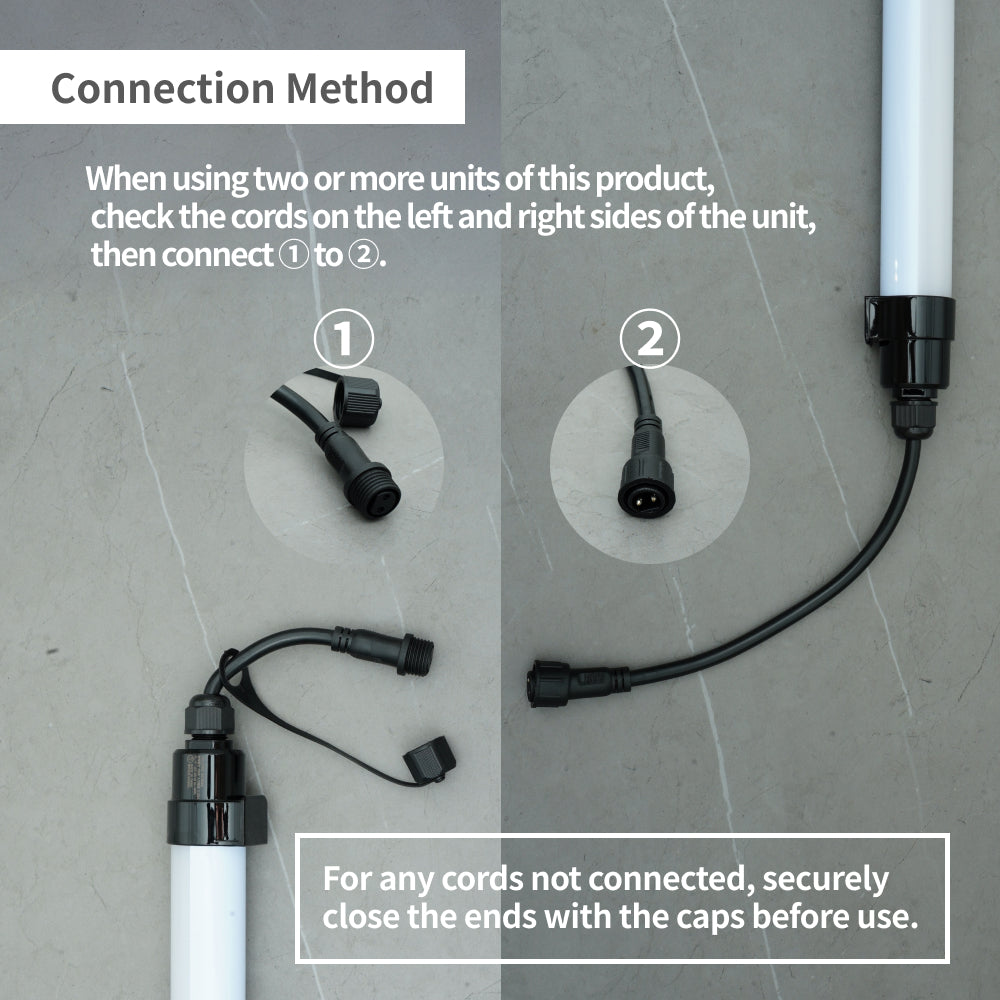 Connection Method

When using two or more units of this product, check the cords on the left and right sides of the unit, then connect ① to ②.

①

②

For any cords not connected, securely close the ends with the caps before use.