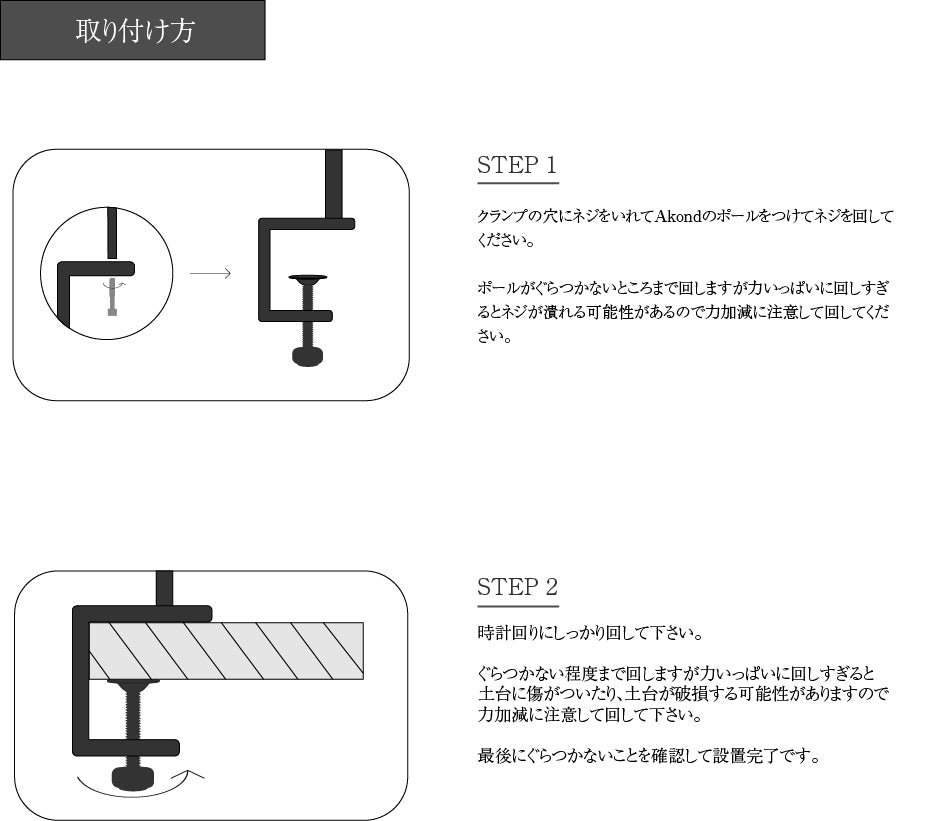 取り付け方

STEP 1

クランプの穴にネジをいれてAkondのポールをつけてネジを回してください。

ポールがぐらつかないところまで回しますが力いっぱいに回しすぎるとネジが潰れる可能性があるので力加減に注意して回してください。

STEP 2

時計回りにしっかり回して下さい。

ぐらつかない程度まで回しますが力いっぱいに回しすぎると土台に傷がついたり、土台が破損する可能性がありますので力加減に注意して回して下さい。

最後にぐらつかないことを確認して設置完了です。